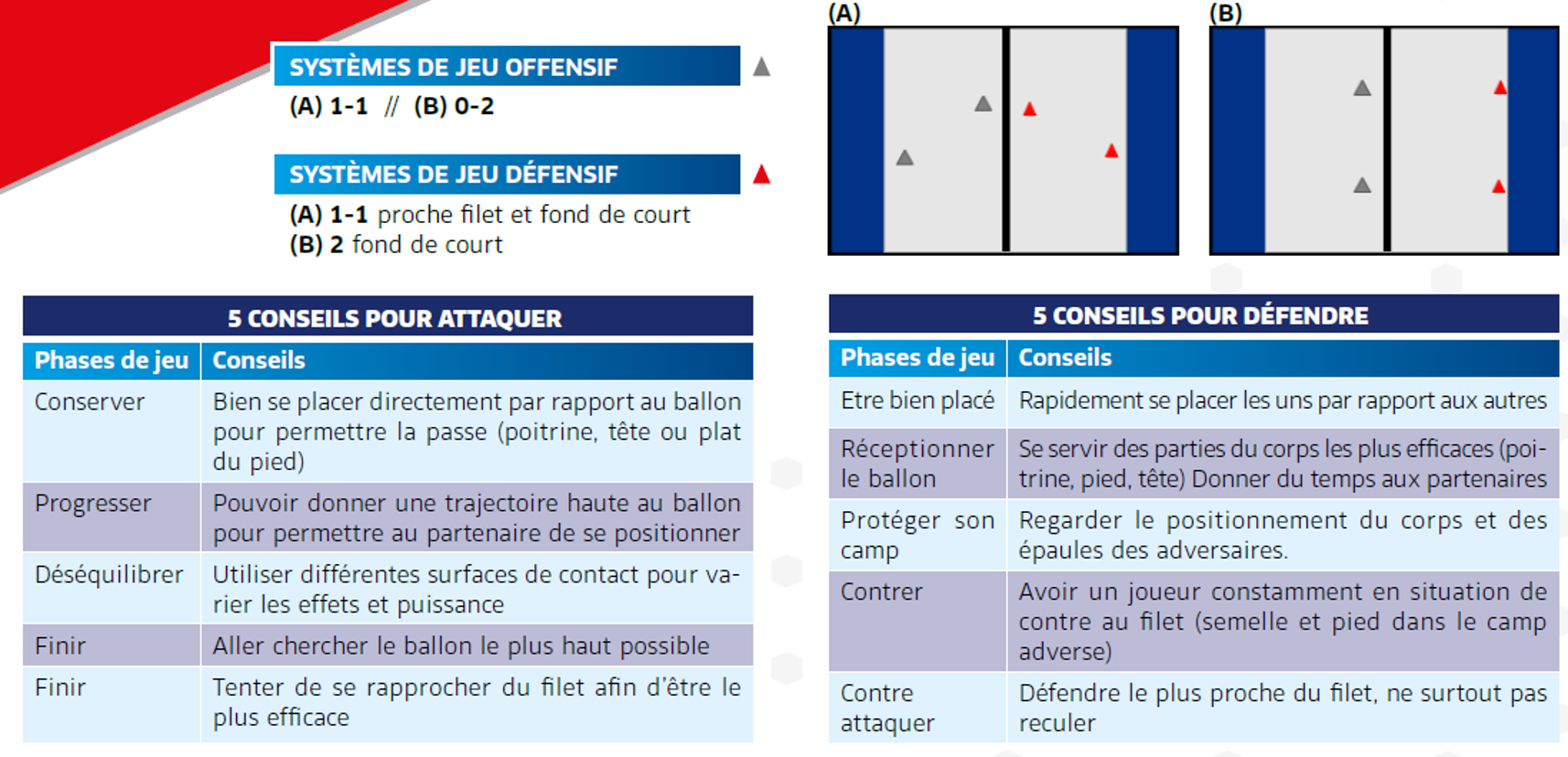 SYSTÈMES DE JEU OFFENSIF

(A) 1-1 // (B) 0-2

SYSTÈMES DE JEU DÉFENSIF

(A) 1-1 proche filet et fond de court
(B) 2 fond de court

(A)

(B)

5 CONSEILS POUR ATTAQUER

| Phases de jeu | Conseils |
|---|---|
| Conserver | Bien se placer directement par rapport au ballon pour permettre la passe (poitrine, tête ou plat du pied) |
| Progresser | Pouvoir donner une trajectoire haute au ballon pour permettre au partenaire de se positionner |
| Déséquilibrer | Utiliser différentes surfaces de contact pour varier les effets et puissance |
| Finir | Aller chercher le ballon le plus haut possible |
| Finir | Tenter de se rapprocher du filet afin d'être le plus efficace |

5 CONSEILS POUR DÉFENDRE

| Phases de jeu | Conseils |
|---|---|
| Etre bien placé | Rapidement se placer les uns par rapport aux autres |
| Réceptionner le ballon | Se servir des parties du corps les plus efficaces (poitrine, pied, tête) Donner du temps aux partenaires |
| Protéger son camp | Regarder le positionnement du corps et des épaules des adversaires. |
| Contrer | Avoir un joueur constamment en situation de contre au filet (semelle et pied dans le camp adverse) |
| Contre attaquer | Défendre le plus proche du filet, ne surtout pas reculer |